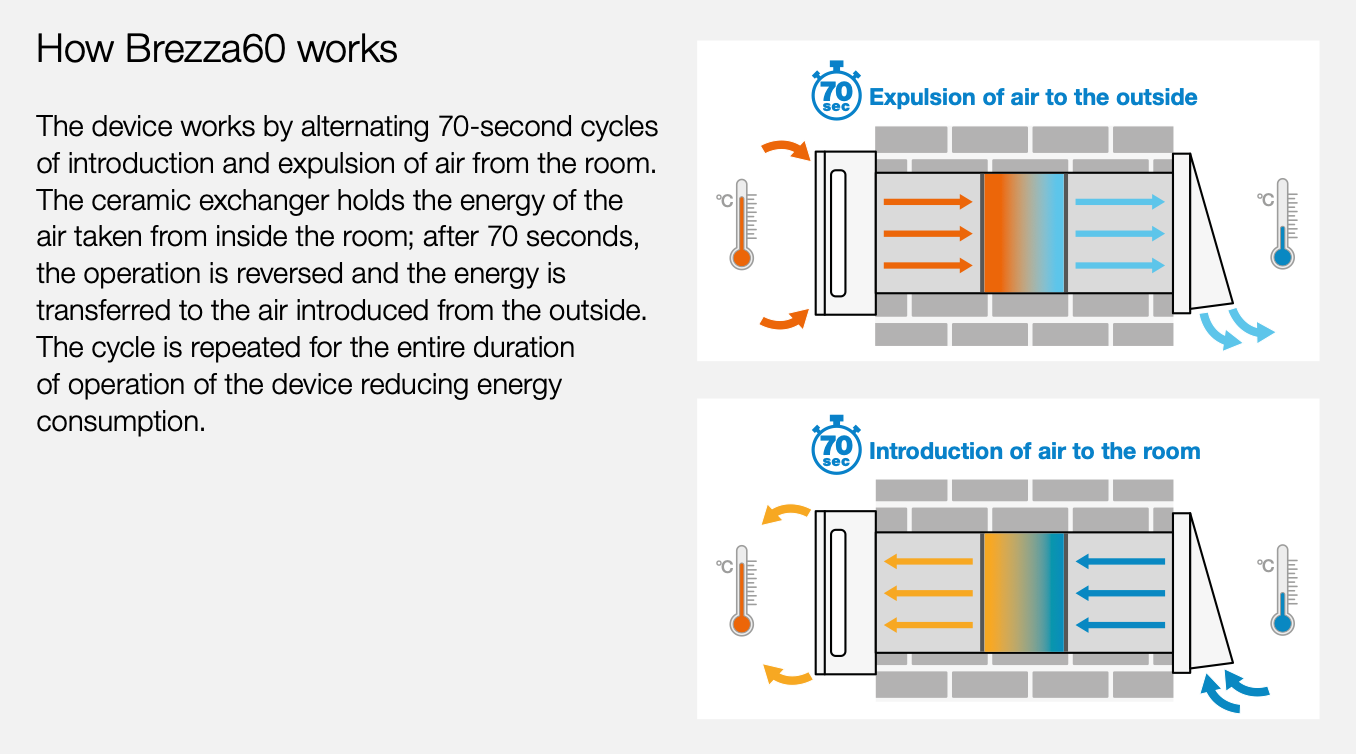 How Brezza60 works

The device works by alternating 70-second cycles of introduction and expulsion of air from the room. The ceramic exchanger holds the energy of the air taken from inside the room; after 70 seconds, the operation is reversed and the energy is transferred to the air introduced from the outside. The cycle is repeated for the entire duration of operation of the device reducing energy consumption.

70 sec Expulsion of air to the outside

°C

°C

70 sec Introduction of air to the room

°C

°C