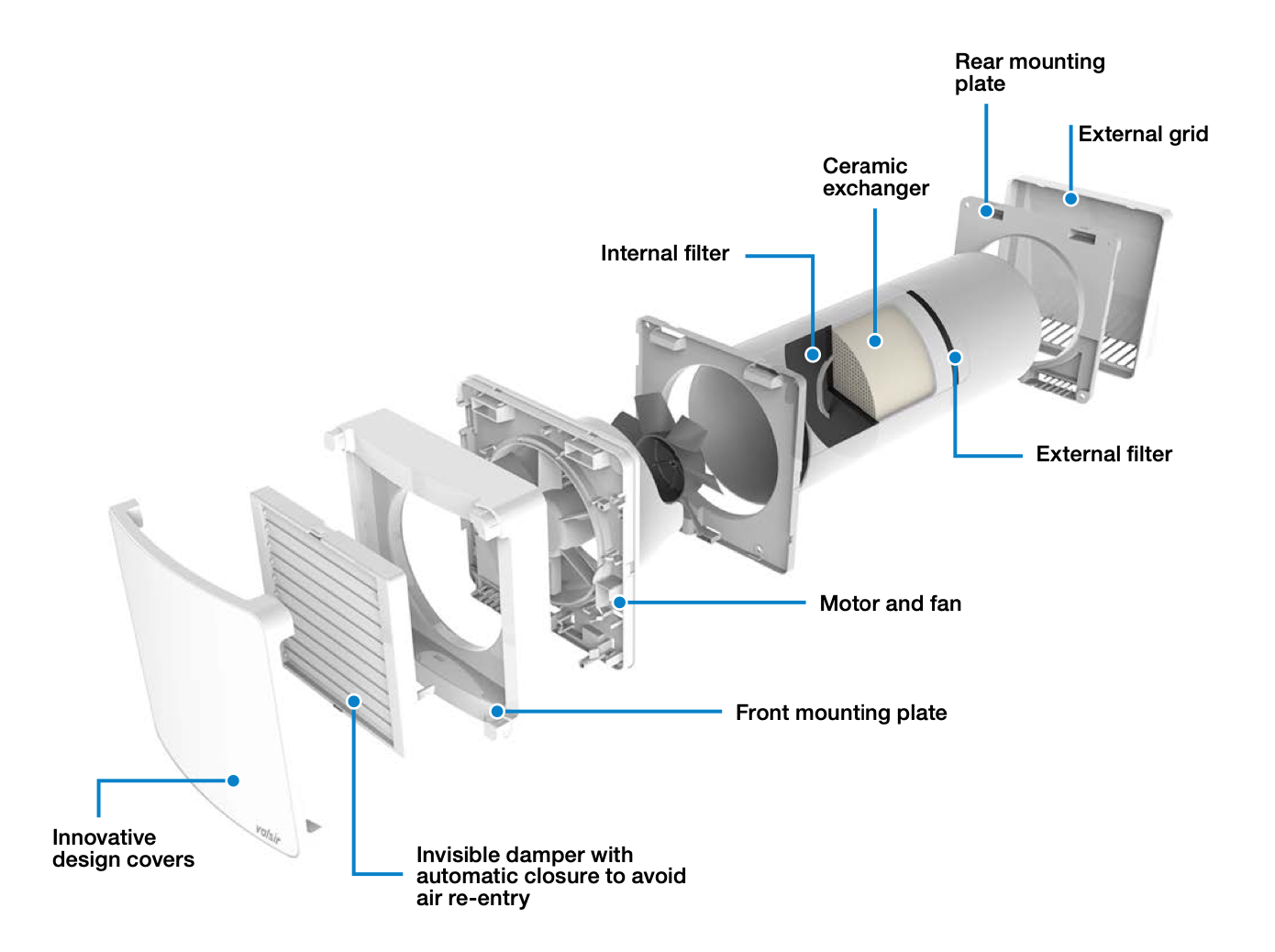 Rear mounting plate

External grid

Ceramic exchanger

Internal filter

External filter

Motor and fan

Front mounting plate

Innovative design covers

valsir

Invisible damper with automatic closure to avoid air re-entry